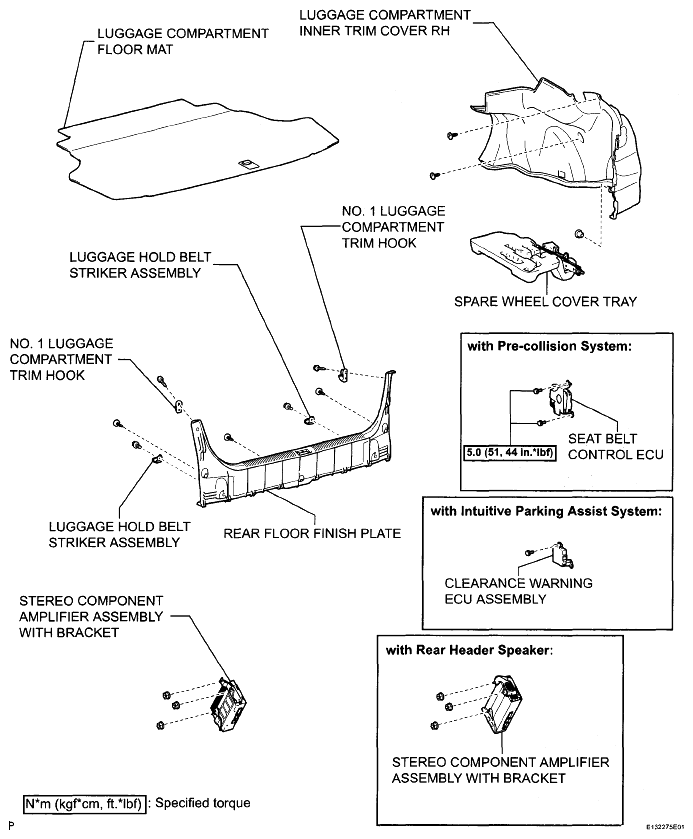 LUGGAGE COMPARTMENT FLOOR MAT

LUGGAGE COMPARTMENT INNER TRIM COVER RH

NO. 1 LUGGAGE COMPARTMENT TRIM HOOK

LUGGAGE HOLD BELT STRIKER ASSEMBLY

SPARE WHEEL COVER TRAY

NO. 1 LUGGAGE COMPARTMENT TRIM HOOK

with Pre-collision System:

5.0 (51, 44 in.*lbf)

SEAT BELT CONTROL ECU

LUGGAGE HOLD BELT STRIKER ASSEMBLY

REAR FLOOR FINISH PLATE

with Intuitive Parking Assist System:

CLEARANCE WARNING ECU ASSEMBLY

STEREO COMPONENT AMPLIFIER ASSEMBLY WITH BRACKET

with Rear Header Speaker:

STEREO COMPONENT AMPLIFIER ASSEMBLY WITH BRACKET

N*m (kgf*cm, ft.*lbf) : Specified torque

P

E132275E01