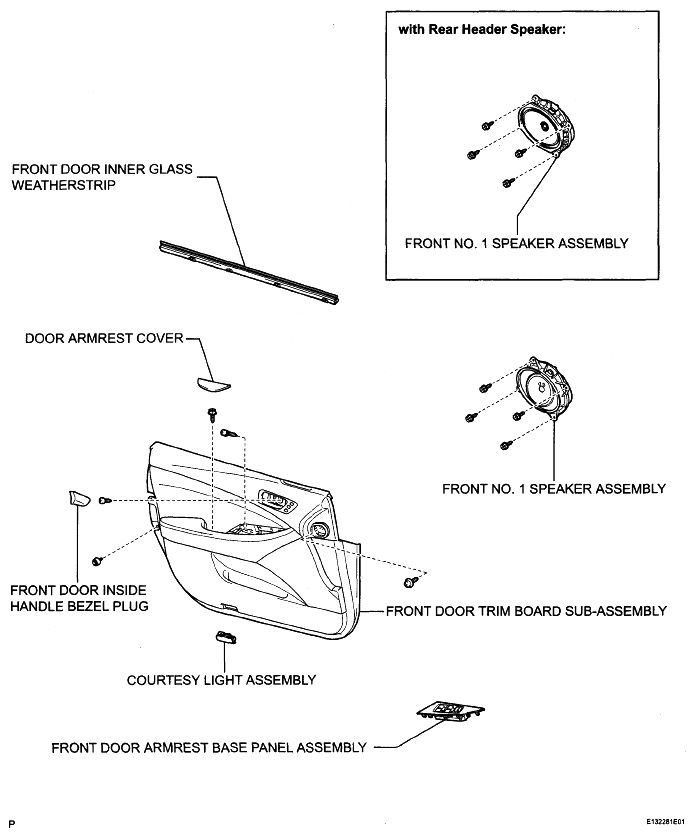 with Rear Header Speaker:

FRONT NO. 1 SPEAKER ASSEMBLY

FRONT DOOR INNER GLASS WEATHERSTRIP

DOOR ARMREST COVER

FRONT NO. 1 SPEAKER ASSEMBLY

FRONT DOOR INSIDE HANDLE BEZEL PLUG

FRONT DOOR TRIM BOARD SUB-ASSEMBLY

COURTESY LIGHT ASSEMBLY

FRONT DOOR ARMREST BASE PANEL ASSEMBLY

P

E132281E01