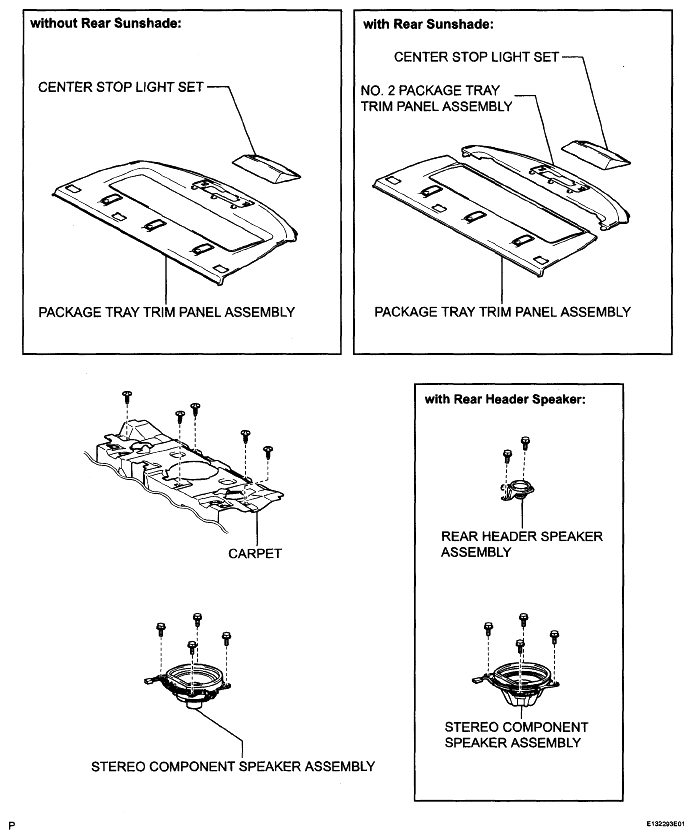 without Rear Sunshade:

CENTER STOP LIGHT SET

PACKAGE TRAY TRIM PANEL ASSEMBLY

with Rear Sunshade:

CENTER STOP LIGHT SET

NO. 2 PACKAGE TRAY TRIM PANEL ASSEMBLY

PACKAGE TRAY TRIM PANEL ASSEMBLY

CARPET

STEREO COMPONENT SPEAKER ASSEMBLY

with Rear Header Speaker:

REAR HEADER SPEAKER ASSEMBLY

STEREO COMPONENT SPEAKER ASSEMBLY

P

E132293E01