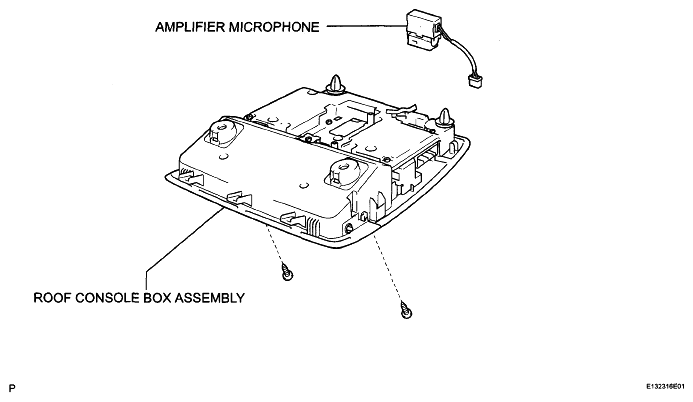 AMPLIFIER MICROPHONE

ROOF CONSOLE BOX ASSEMBLY

P

E132316E01