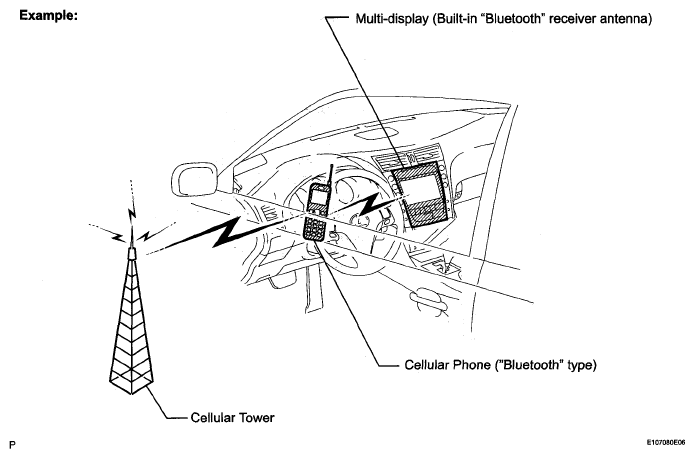 Example:

Multi-display (Built-in “Bluetooth” receiver antenna)

Cellular Phone ("Bluetooth" type)

Cellular Tower

P

E107080E06