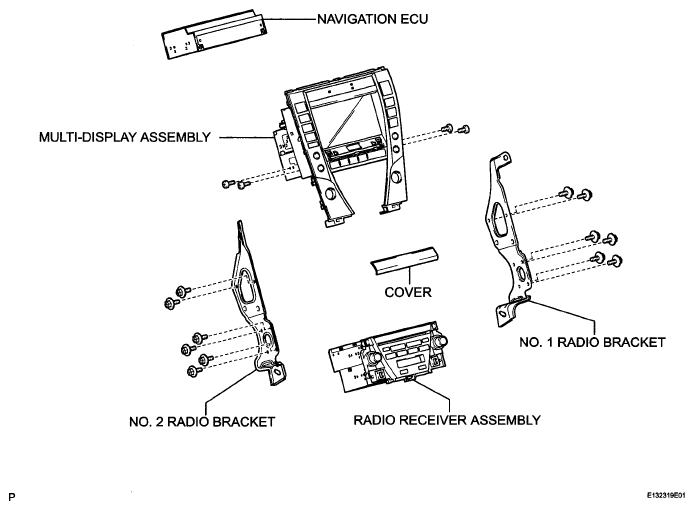 NAVIGATION ECU

MULTI-DISPLAY ASSEMBLY

COVER

NO. 1 RADIO BRACKET

NO. 2 RADIO BRACKET

RADIO RECEIVER ASSEMBLY

P

E132319E01