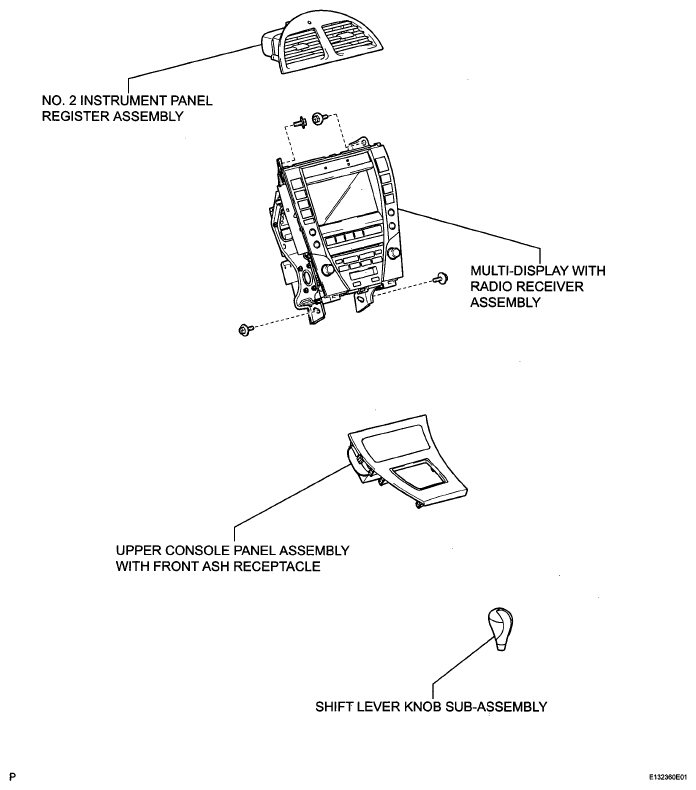 NO. 2 INSTRUMENT PANEL REGISTER ASSEMBLY

MULTI-DISPLAY WITH RADIO RECEIVER ASSEMBLY

UPPER CONSOLE PANEL ASSEMBLY WITH FRONT ASH RECEPTACLE

SHIFT LEVER KNOB SUB-ASSEMBLY

P

E132360E01