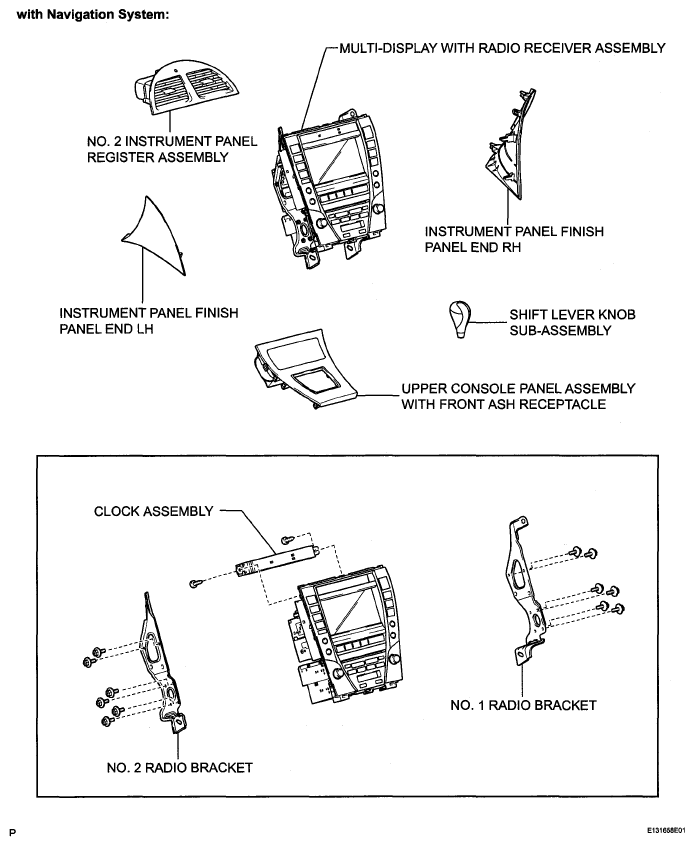 with Navigation System:

MULTI-DISPLAY WITH RADIO RECEIVER ASSEMBLY

NO. 2 INSTRUMENT PANEL REGISTER ASSEMBLY

INSTRUMENT PANEL FINISH PANEL END RH

INSTRUMENT PANEL FINISH PANEL END LH

SHIFT LEVER KNOB SUB-ASSEMBLY

UPPER CONSOLE PANEL ASSEMBLY WITH FRONT ASH RECEPTACLE

CLOCK ASSEMBLY

NO. 1 RADIO BRACKET

NO. 2 RADIO BRACKET

P

E131658E01