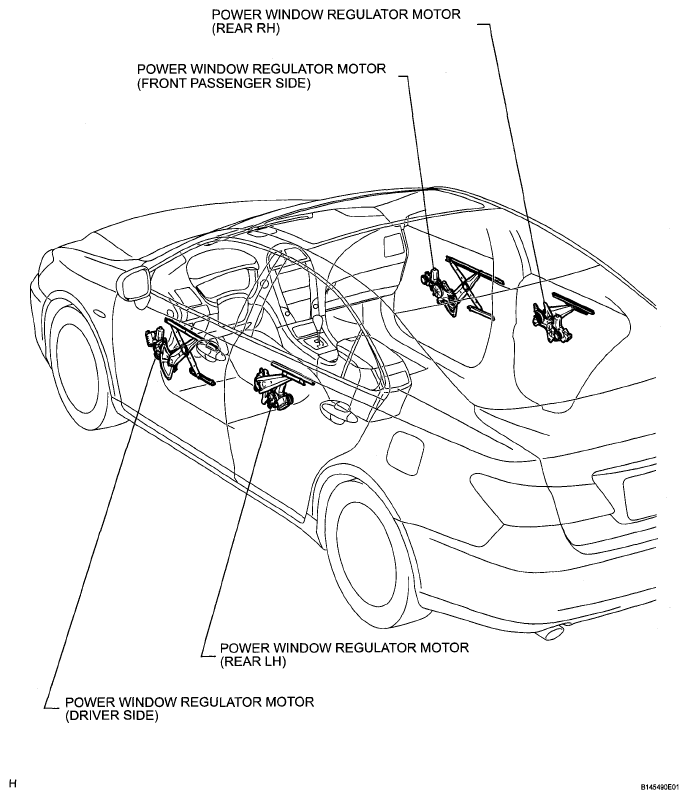 POWER WINDOW REGULATOR MOTOR
(REAR RH)

POWER WINDOW REGULATOR MOTOR
(FRONT PASSENGER SIDE)

POWER WINDOW REGULATOR MOTOR
(REAR LH)

POWER WINDOW REGULATOR MOTOR
(DRIVER SIDE)

H

B145490E01