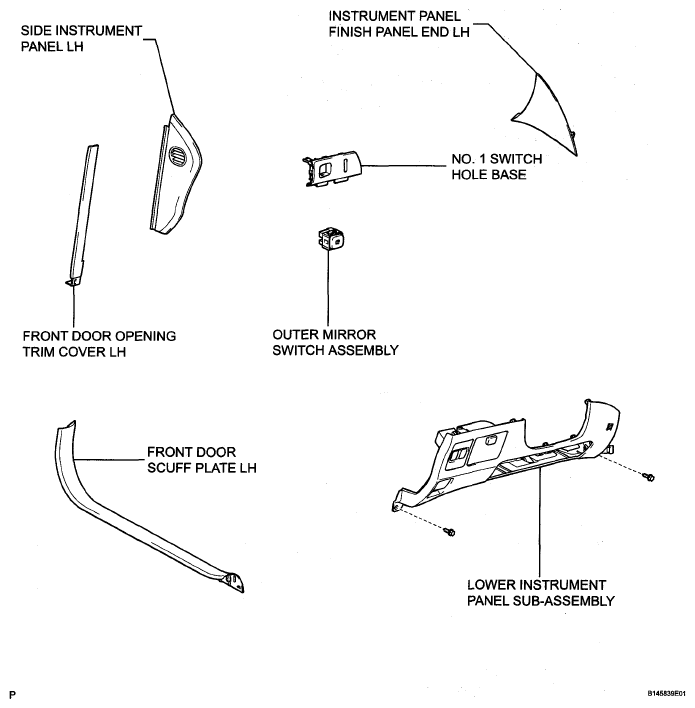 SIDE INSTRUMENT PANEL LH

INSTRUMENT PANEL FINISH PANEL END LH

NO. 1 SWITCH HOLE BASE

FRONT DOOR OPENING TRIM COVER LH

OUTER MIRROR SWITCH ASSEMBLY

FRONT DOOR SCUFF PLATE LH

LOWER INSTRUMENT PANEL SUB-ASSEMBLY

P

B145839E01