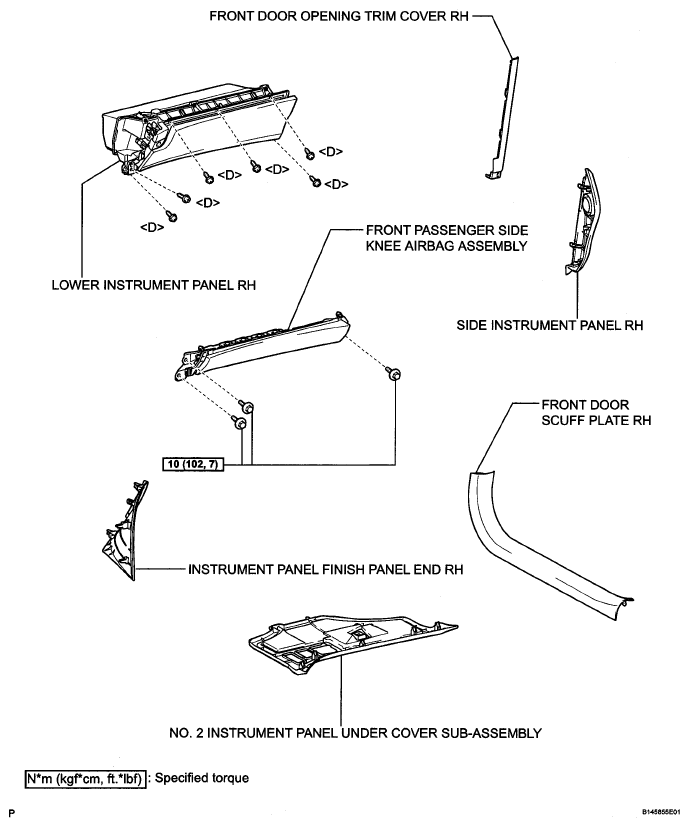 FRONT DOOR OPENING TRIM COVER RH

<D>
<D>
<D>
<D>
<D>
<D>

LOWER INSTRUMENT PANEL RH

FRONT PASSENGER SIDE KNEE AIRBAG ASSEMBLY

SIDE INSTRUMENT PANEL RH

FRONT DOOR SCUFF PLATE RH

10 (102, 7)

INSTRUMENT PANEL FINISH PANEL END RH

NO. 2 INSTRUMENT PANEL UNDER COVER SUB-ASSEMBLY

N*m (kgf*cm, ft.*lbf) : Specified torque

P

B145655E01