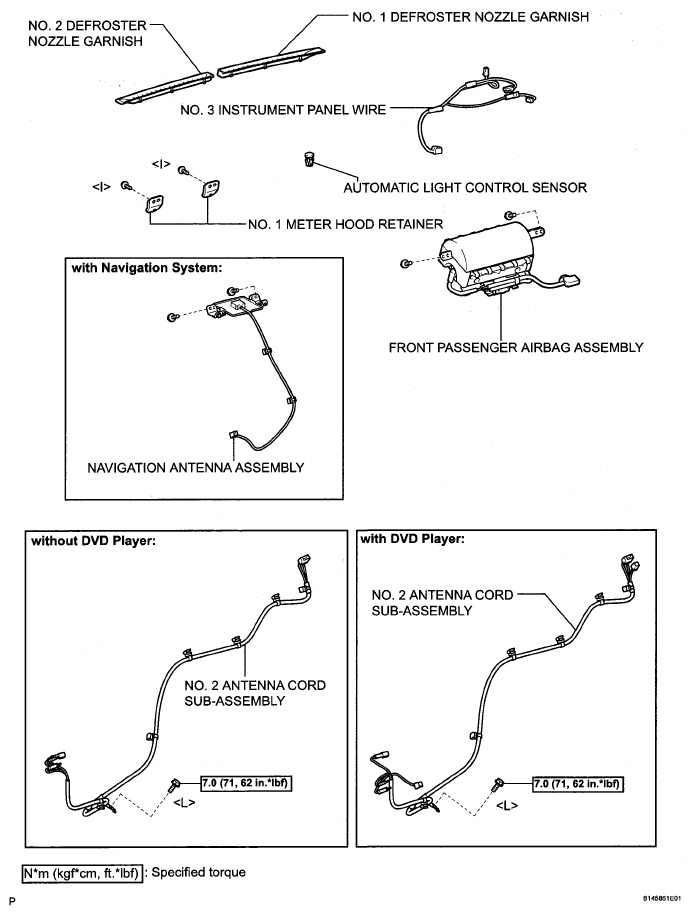 NO. 2 DEFROSTER NOZZLE GARNISH

NO. 1 DEFROSTER NOZZLE GARNISH

NO. 3 INSTRUMENT PANEL WIRE

<I>

<I>

AUTOMATIC LIGHT CONTROL SENSOR

NO. 1 METER HOOD RETAINER

with Navigation System:

NAVIGATION ANTENNA ASSEMBLY

FRONT PASSENGER AIRBAG ASSEMBLY

without DVD Player:

NO. 2 ANTENNA CORD SUB-ASSEMBLY

7.0 (71, 62 in.*lbf)

<L>

with DVD Player:

NO. 2 ANTENNA CORD SUB-ASSEMBLY

7.0 (71, 62 in.*lbf)

<L>

N*m (kgf*cm, ft.*lbf) : Specified torque

P

B145851E01