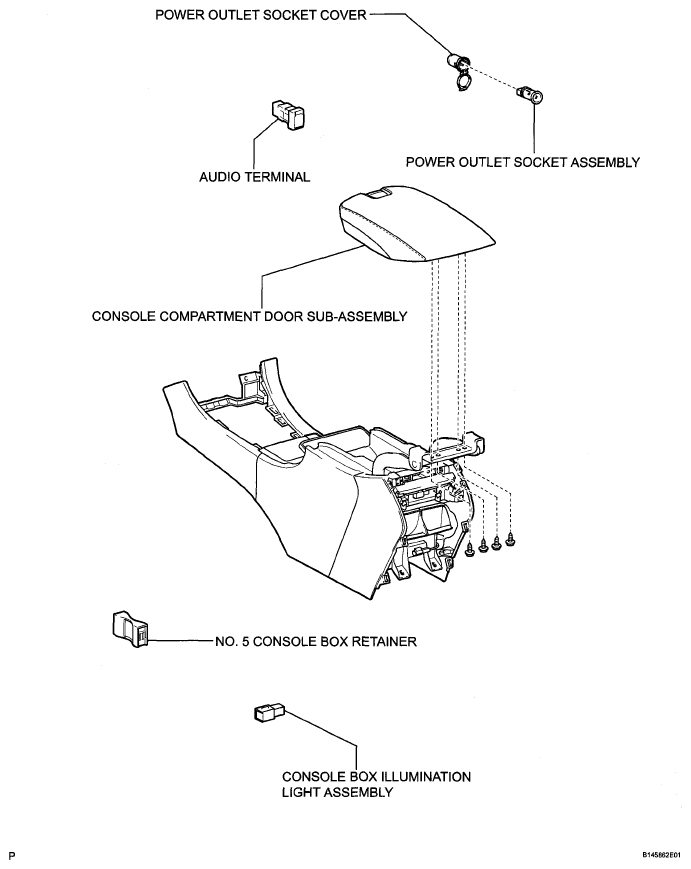 POWER OUTLET SOCKET COVER

AUDIO TERMINAL

POWER OUTLET SOCKET ASSEMBLY

CONSOLE COMPARTMENT DOOR SUB-ASSEMBLY

NO. 5 CONSOLE BOX RETAINER

CONSOLE BOX ILLUMINATION LIGHT ASSEMBLY

P

B145862E01