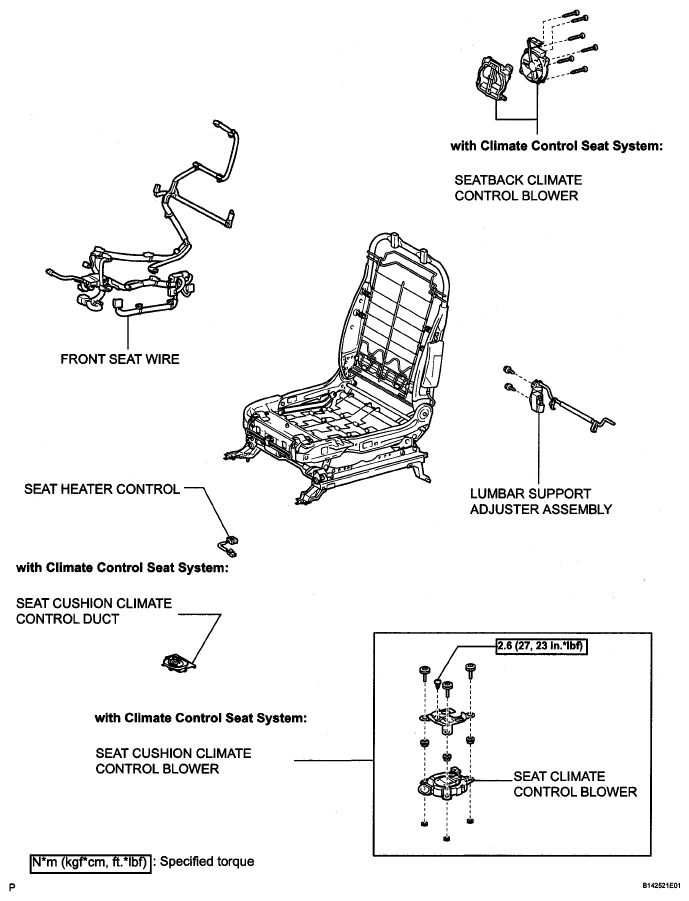 with Climate Control Seat System:

SEATBACK CLIMATE CONTROL BLOWER

FRONT SEAT WIRE

LUMBAR SUPPORT ADJUSTER ASSEMBLY

SEAT HEATER CONTROL

with Climate Control Seat System:

SEAT CUSHION CLIMATE CONTROL DUCT

2.6 (27, 23 in.*lbf)

with Climate Control Seat System:

SEAT CUSHION CLIMATE CONTROL BLOWER

SEAT CLIMATE CONTROL BLOWER

N*m (kgf*cm, ft.*lbf) : Specified torque

P

B142521E01