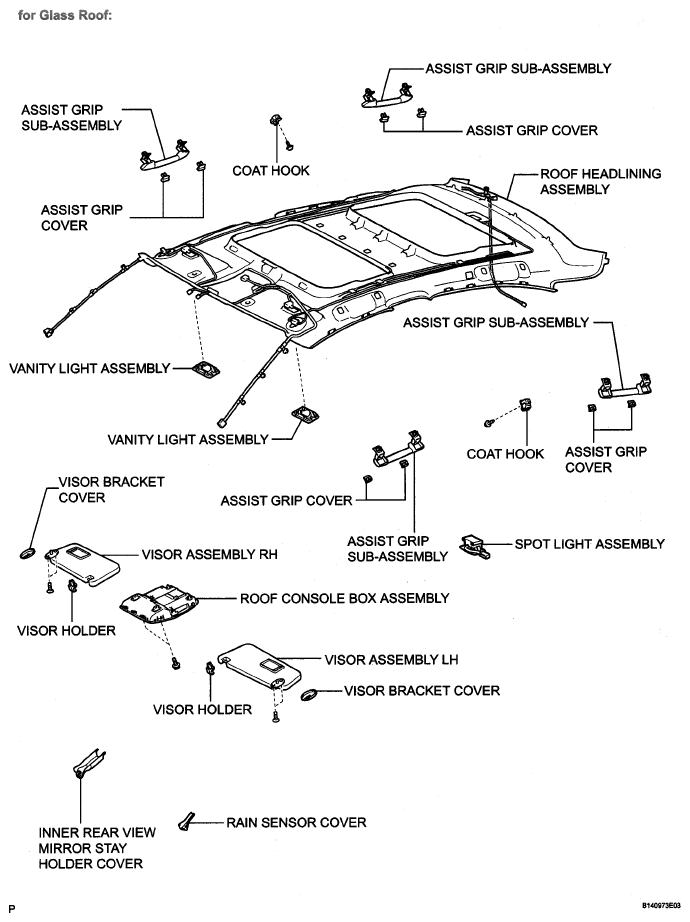 for Glass Roof:

ASSIST GRIP SUB-ASSEMBLY

ASSIST GRIP SUB-ASSEMBLY

ASSIST GRIP COVER

COAT HOOK

ROOF HEADLINING ASSEMBLY

ASSIST GRIP COVER

ASSIST GRIP SUB-ASSEMBLY

VANITY LIGHT ASSEMBLY

VANITY LIGHT ASSEMBLY

COAT HOOK

ASSIST GRIP COVER

VISOR BRACKET COVER

ASSIST GRIP COVER

ASSIST GRIP SUB-ASSEMBLY

SPOT LIGHT ASSEMBLY

VISOR ASSEMBLY RH

ROOF CONSOLE BOX ASSEMBLY

VISOR HOLDER

VISOR ASSEMBLY LH

VISOR BRACKET COVER

VISOR HOLDER

INNER REAR VIEW MIRROR STAY HOLDER COVER

RAIN SENSOR COVER

P

B140973E03