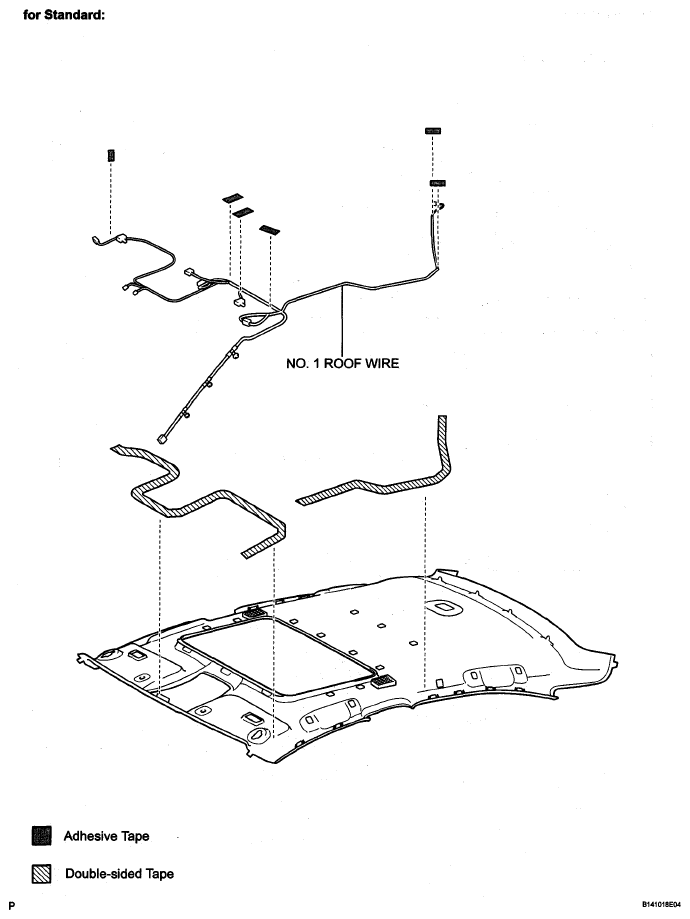 for Standard:

NO. 1 ROOF WIRE

Adhesive Tape

Double-sided Tape

P

B141018E04