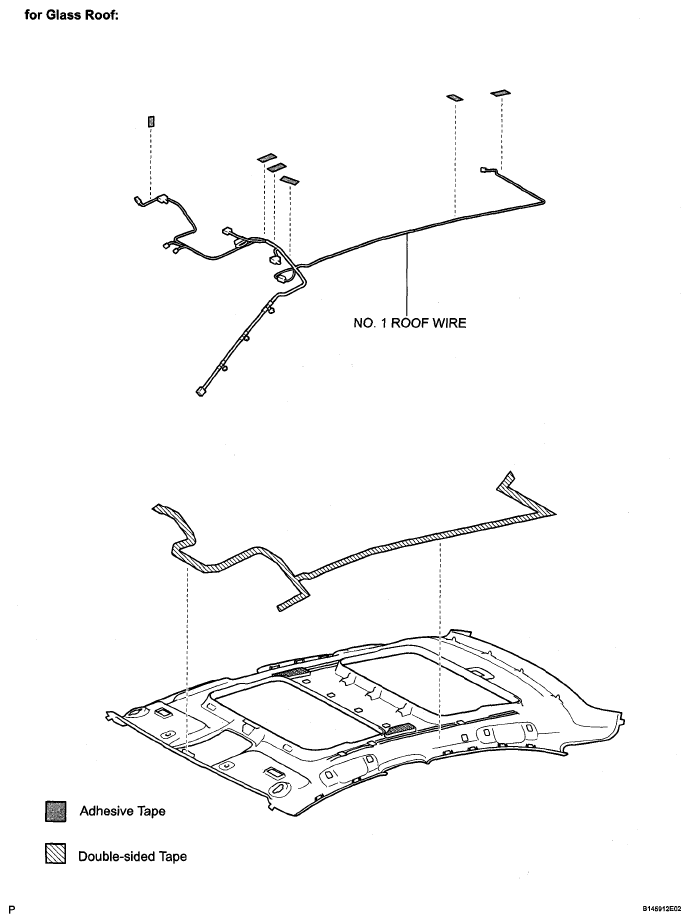 for Glass Roof:

NO. 1 ROOF WIRE

Adhesive Tape

Double-sided Tape

P

B146912E02