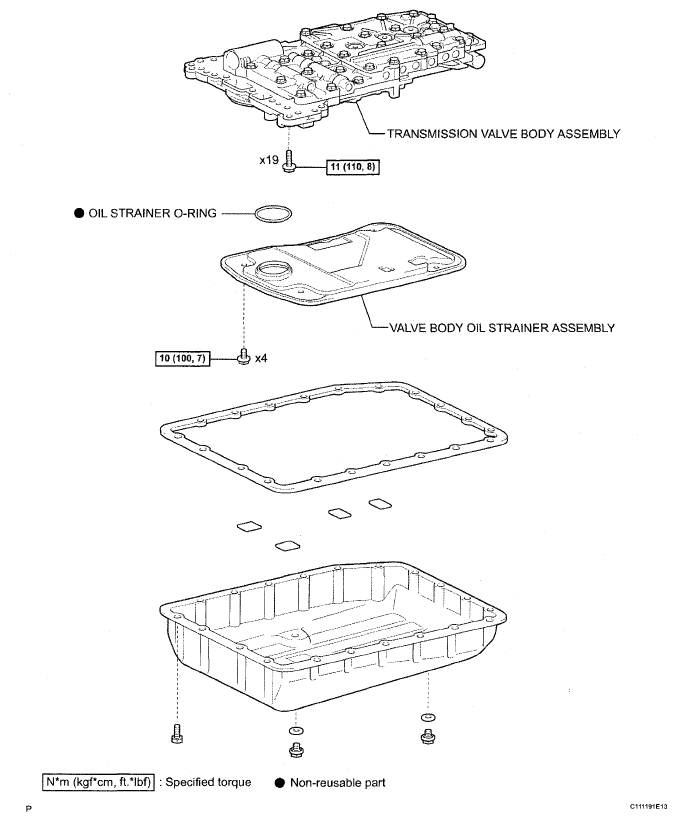 TRANSMISSION VALVE BODY ASSEMBLY

x19

11 (110, 8)

● OIL STRAINER O-RING

VALVE BODY OIL STRAINER ASSEMBLY

10 (100, 7)

x4

N*m (kgf*cm, ft.*lbf) : Specified torque ● Non-reusable part

P

C111191E13