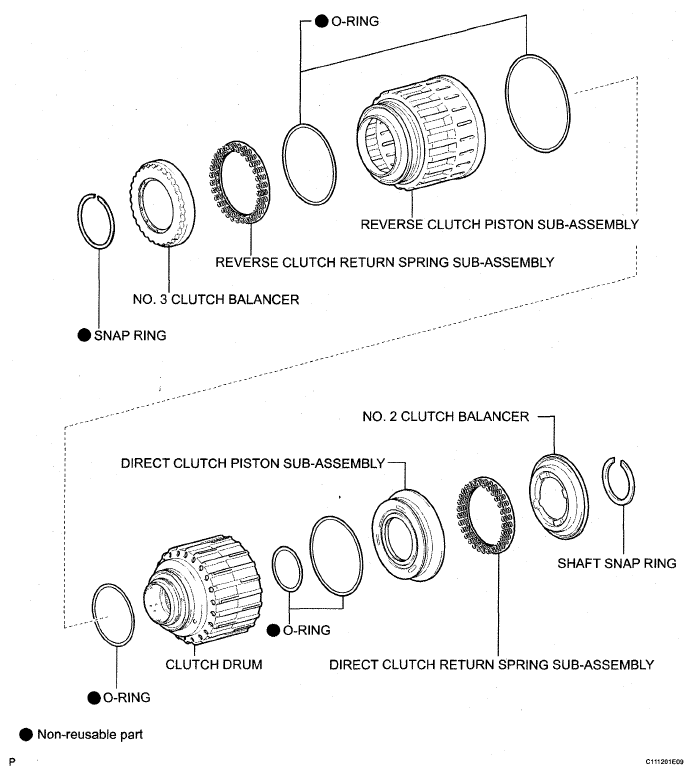 ● O-RING

REVERSE CLUTCH PISTON SUB-ASSEMBLY

REVERSE CLUTCH RETURN SPRING SUB-ASSEMBLY

NO. 3 CLUTCH BALANCER

● SNAP RING

NO. 2 CLUTCH BALANCER

DIRECT CLUTCH PISTON SUB-ASSEMBLY

SHAFT SNAP RING

● O-RING

CLUTCH DRUM

DIRECT CLUTCH RETURN SPRING SUB-ASSEMBLY

● O-RING

● Non-reusable part

P

C111201E09