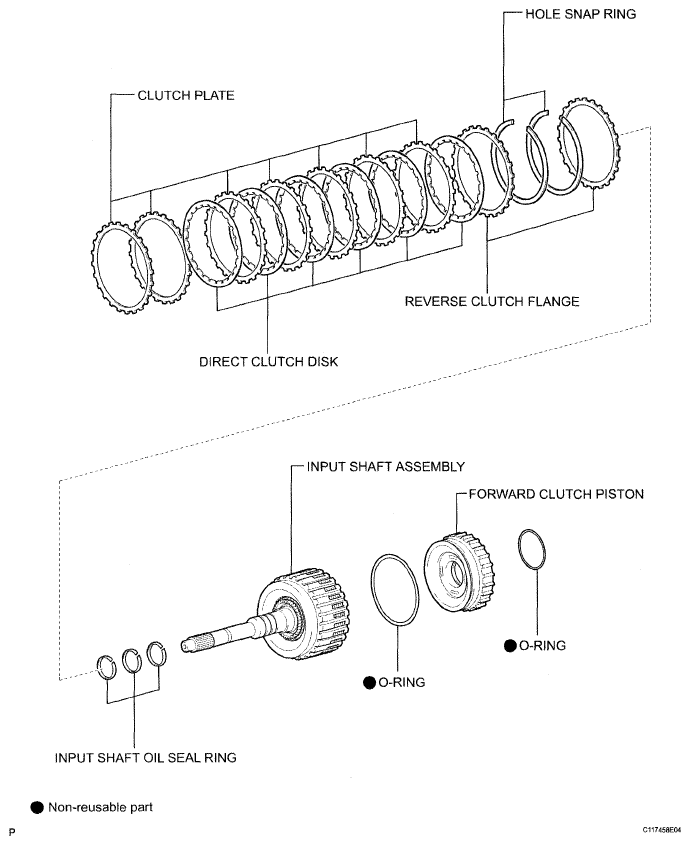 HOLE SNAP RING

CLUTCH PLATE

REVERSE CLUTCH FLANGE

DIRECT CLUTCH DISK

INPUT SHAFT ASSEMBLY

FORWARD CLUTCH PISTON

● O-RING

● O-RING

INPUT SHAFT OIL SEAL RING

● Non-reusable part

P

C117458E04