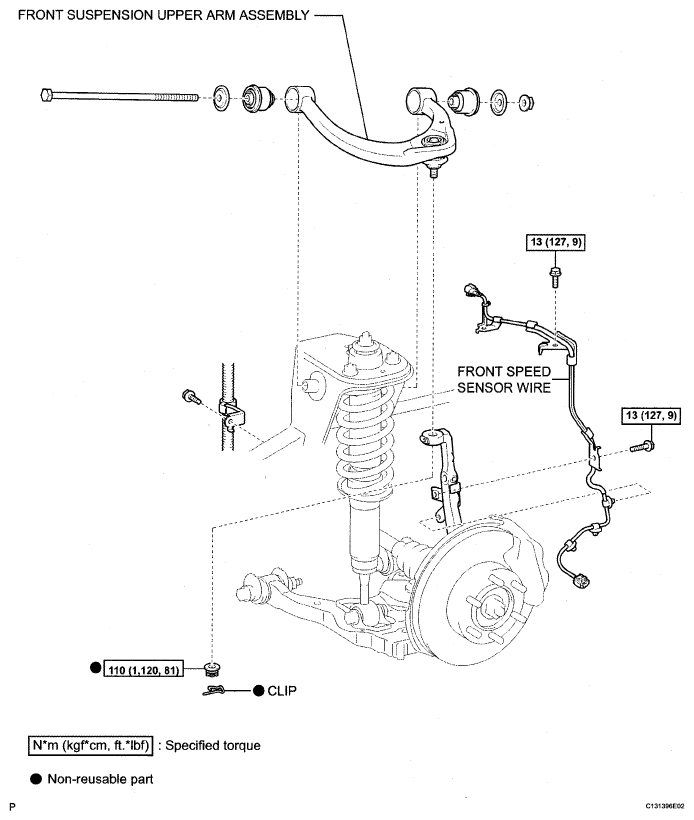 FRONT SUSPENSION UPPER ARM ASSEMBLY

13 (127, 9)

FRONT SPEED SENSOR WIRE

13 (127, 9)

● 110 (1,120, 81)

● CLIP

N*m (kgf*cm, ft.*lbf) : Specified torque

● Non-reusable part

P

C131396E02