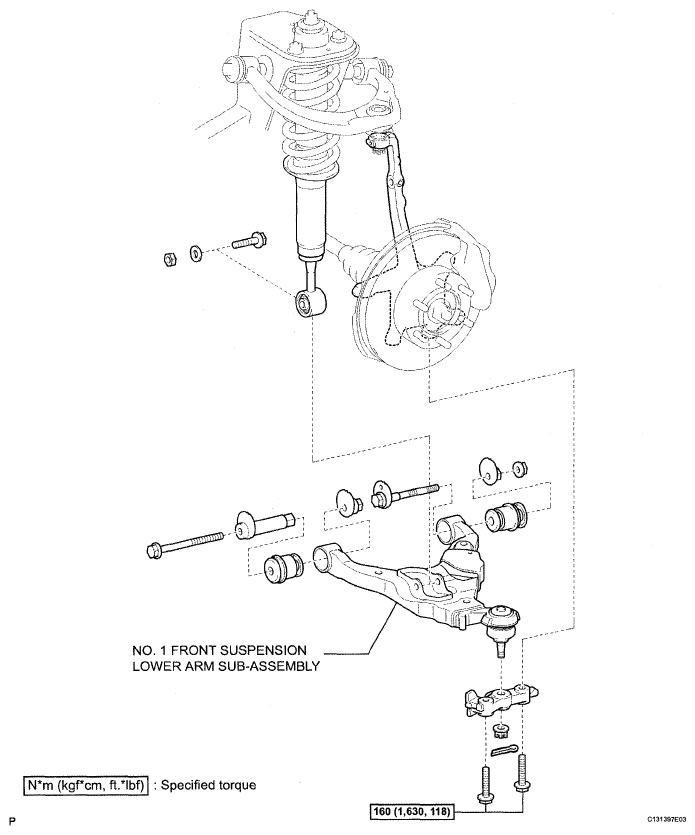 NO. 1 FRONT SUSPENSION LOWER ARM SUB-ASSEMBLY

N*m (kgf*cm, ft.*lbf) : Specified torque

160 (1,630, 118)

P

C131397E03