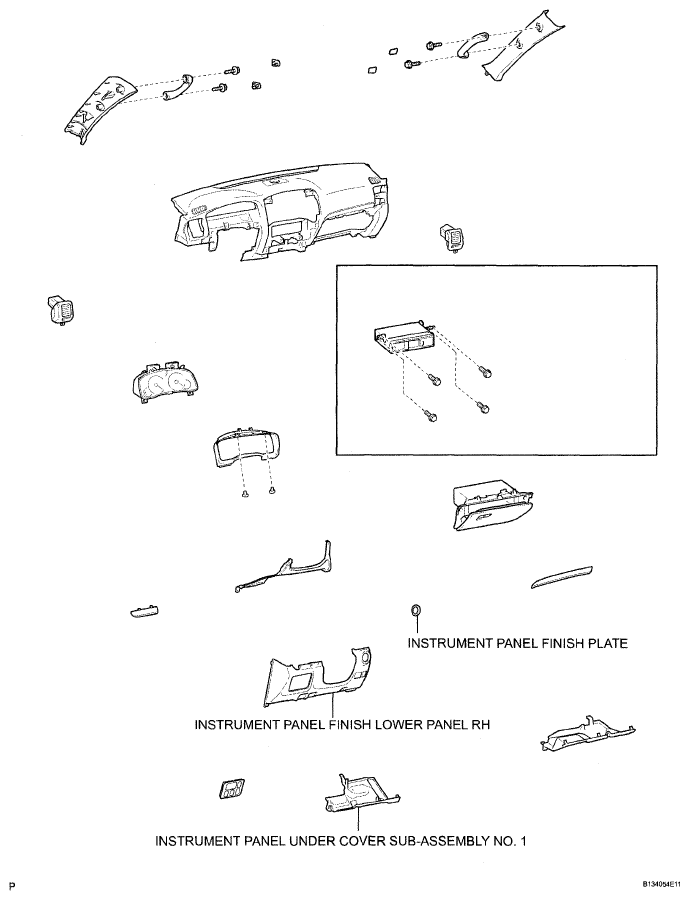 INSTRUMENT PANEL FINISH PLATE

INSTRUMENT PANEL FINISH LOWER PANEL RH

INSTRUMENT PANEL UNDER COVER SUB-ASSEMBLY NO. 1

P

B134054E11