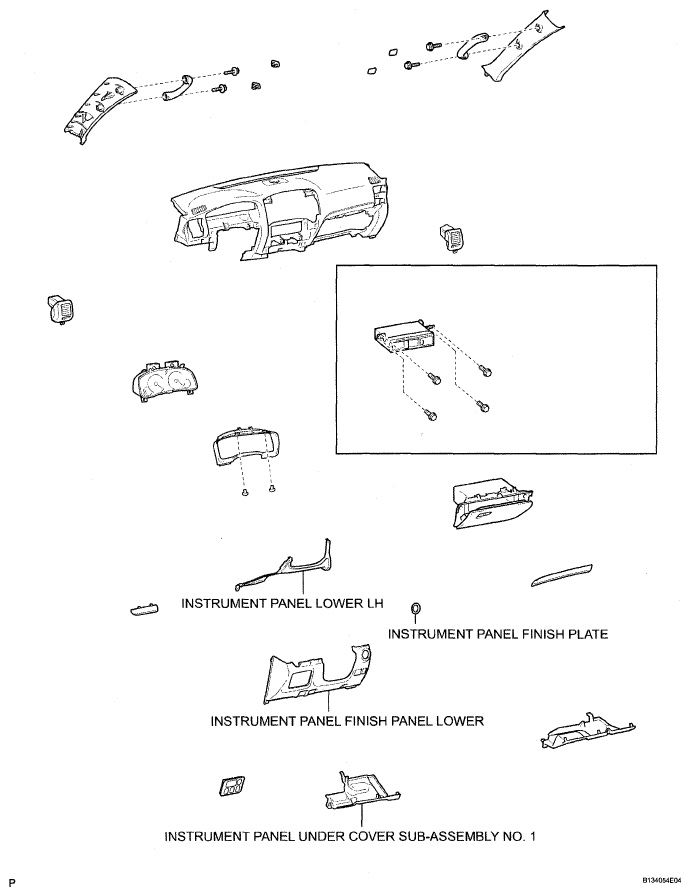 INSTRUMENT PANEL LOWER LH

INSTRUMENT PANEL FINISH PLATE

INSTRUMENT PANEL FINISH PANEL LOWER

INSTRUMENT PANEL UNDER COVER SUB-ASSEMBLY NO. 1

P

B134054E04