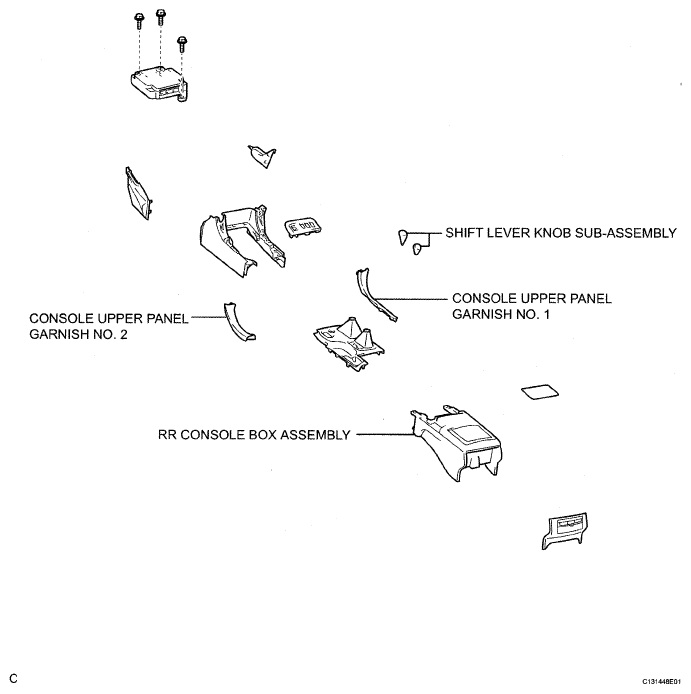 SHIFT LEVER KNOB SUB-ASSEMBLY

CONSOLE UPPER PANEL GARNISH NO. 1

CONSOLE UPPER PANEL GARNISH NO. 2

RR CONSOLE BOX ASSEMBLY

C

C131448E01