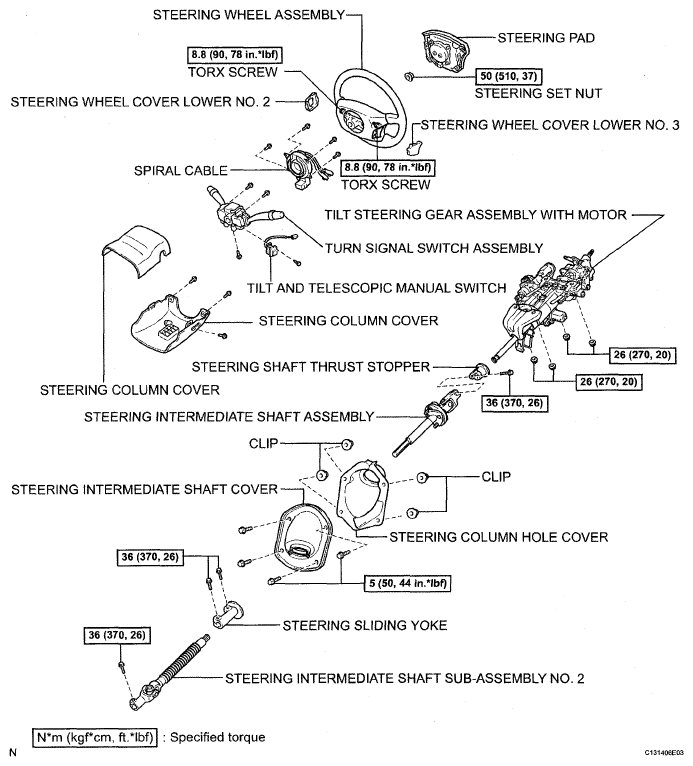 STEERING WHEEL ASSEMBLY

STEERING PAD

8.8 (90, 78 in.*lbf)
TORX SCREW

50 (510, 37)
STEERING SET NUT

STEERING WHEEL COVER LOWER NO. 2

STEERING WHEEL COVER LOWER NO. 3

SPIRAL CABLE

8.8 (90, 78 in.*lbf)
TORX SCREW

TILT STEERING GEAR ASSEMBLY WITH MOTOR

TURN SIGNAL SWITCH ASSEMBLY

TILT AND TELESCOPIC MANUAL SWITCH

STEERING COLUMN COVER

26 (270, 20)

STEERING SHAFT THRUST STOPPER

26 (270, 20)

STEERING COLUMN COVER

36 (370, 26)

STEERING INTERMEDIATE SHAFT ASSEMBLY

CLIP

CLIP

STEERING INTERMEDIATE SHAFT COVER

STEERING COLUMN HOLE COVER

36 (370, 26)

5 (50, 44 in.*lbf)

STEERING SLIDING YOKE

36 (370, 26)

STEERING INTERMEDIATE SHAFT SUB-ASSEMBLY NO. 2

N*m (kgf*cm, ft.*lbf) : Specified torque

N

C131406E03