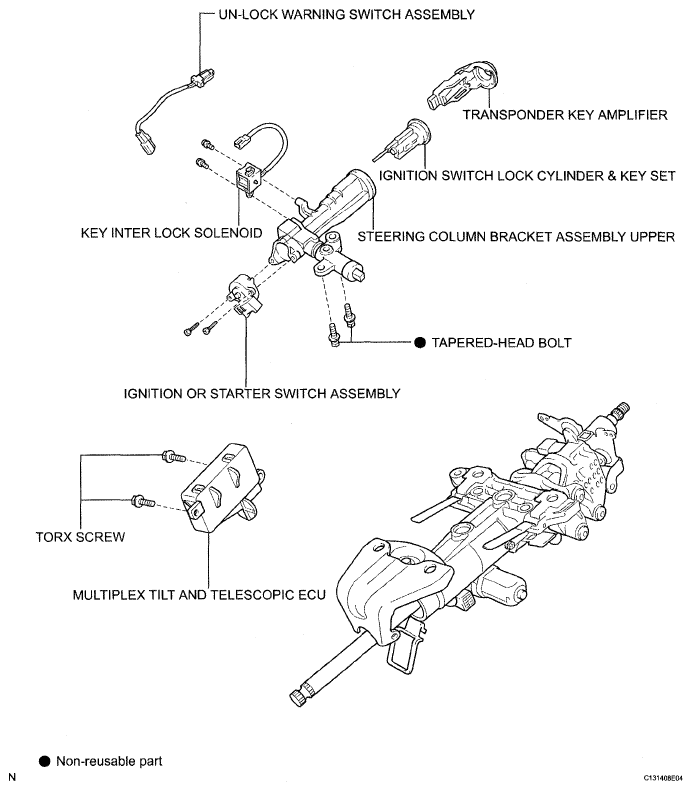 UN-LOCK WARNING SWITCH ASSEMBLY

TRANSPONDER KEY AMPLIFIER

IGNITION SWITCH LOCK CYLINDER & KEY SET

KEY INTER LOCK SOLENOID

STEERING COLUMN BRACKET ASSEMBLY UPPER

● TAPERED-HEAD BOLT

IGNITION OR STARTER SWITCH ASSEMBLY

TORX SCREW

MULTIPLEX TILT AND TELESCOPIC ECU

● Non-reusable part

N

C131408E04