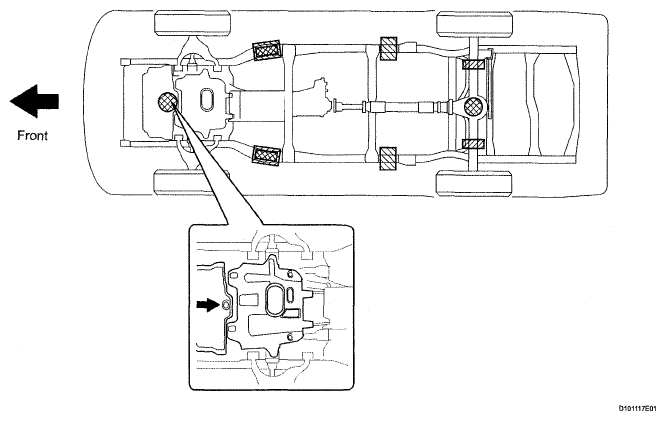 Front

D101117E01