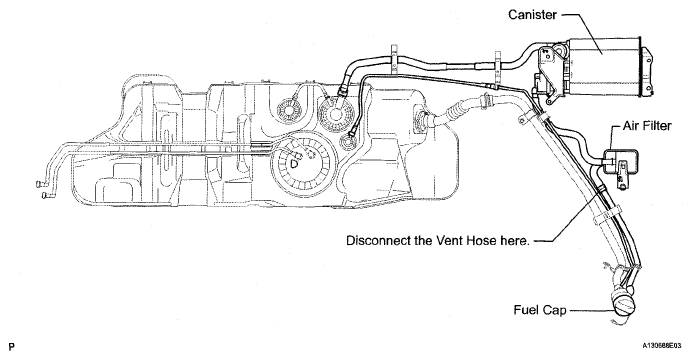 Canister

Air Filter

Disconnect the Vent Hose here.

Fuel Cap

P

A130686E03