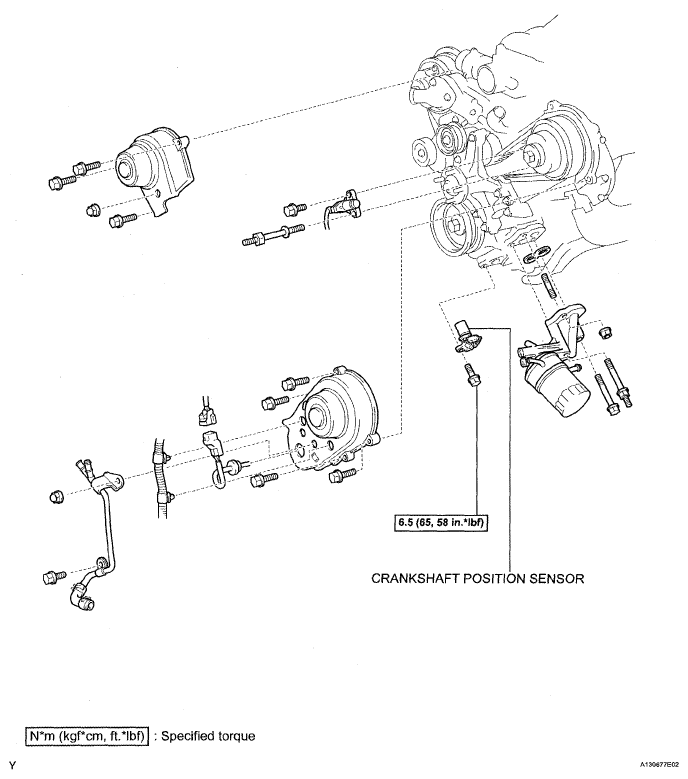 6.5 (65, 58 in.*lbf)

CRANKSHAFT POSITION SENSOR

N*m (kgf*cm, ft.*lbf) : Specified torque

Y

A130677E02