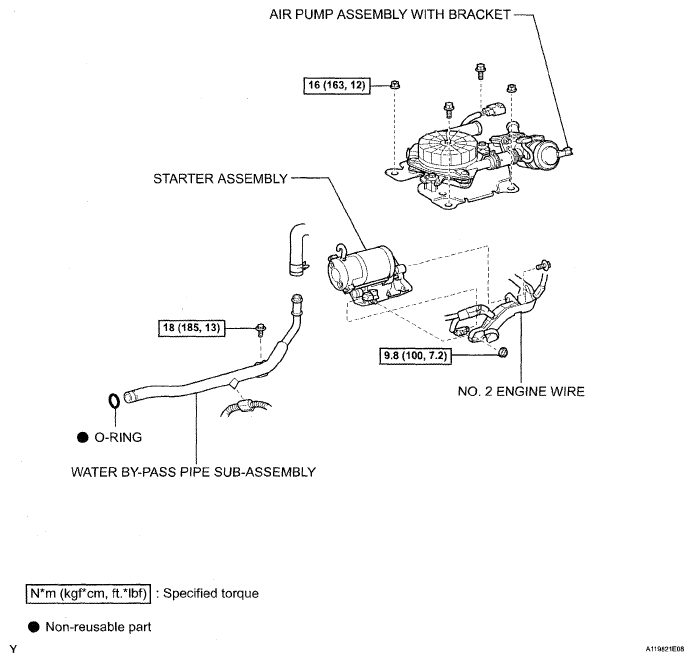 AIR PUMP ASSEMBLY WITH BRACKET

16 (163, 12)

STARTER ASSEMBLY

18 (185, 13)

9.8 (100, 7.2)

NO. 2 ENGINE WIRE

● O-RING

WATER BY-PASS PIPE SUB-ASSEMBLY

N*m (kgf*cm, ft.*lbf) : Specified torque

● Non-reusable part

Y

A119821E08