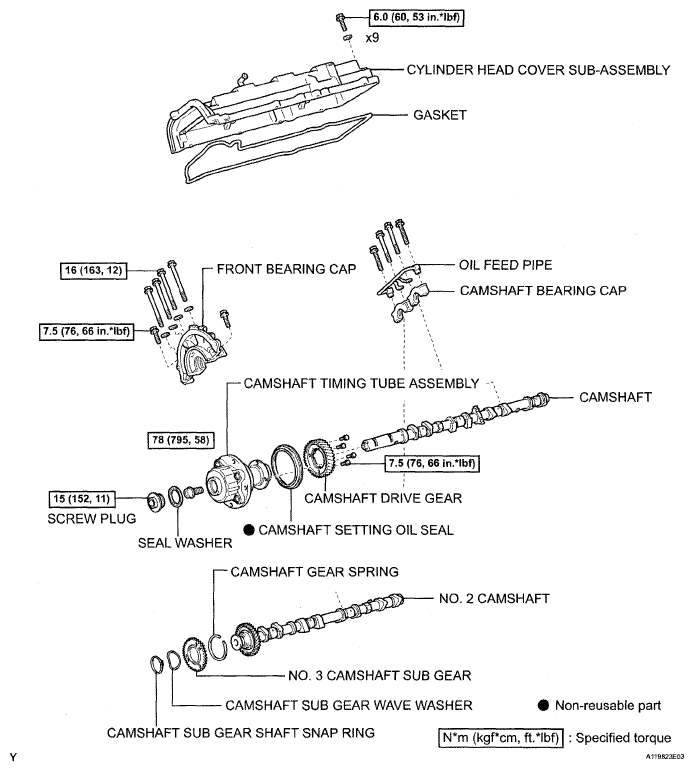 6.0 (60, 53 in.*lbf)

x9

CYLINDER HEAD COVER SUB-ASSEMBLY

GASKET

16 (163, 12)

FRONT BEARING CAP

OIL FEED PIPE

CAMSHAFT BEARING CAP

7.5 (76, 66 in.*lbf)

CAMSHAFT TIMING TUBE ASSEMBLY

CAMSHAFT

78 (795, 58)

7.5 (76, 66 in.*lbf)

15 (152, 11)

CAMSHAFT DRIVE GEAR

SCREW PLUG

● CAMSHAFT SETTING OIL SEAL

SEAL WASHER

CAMSHAFT GEAR SPRING

NO. 2 CAMSHAFT

NO. 3 CAMSHAFT SUB GEAR

CAMSHAFT SUB GEAR WAVE WASHER

● Non-reusable part

CAMSHAFT SUB GEAR SHAFT SNAP RING

N*m (kgf*cm, ft.*lbf) : Specified torque

Y

A119823E03