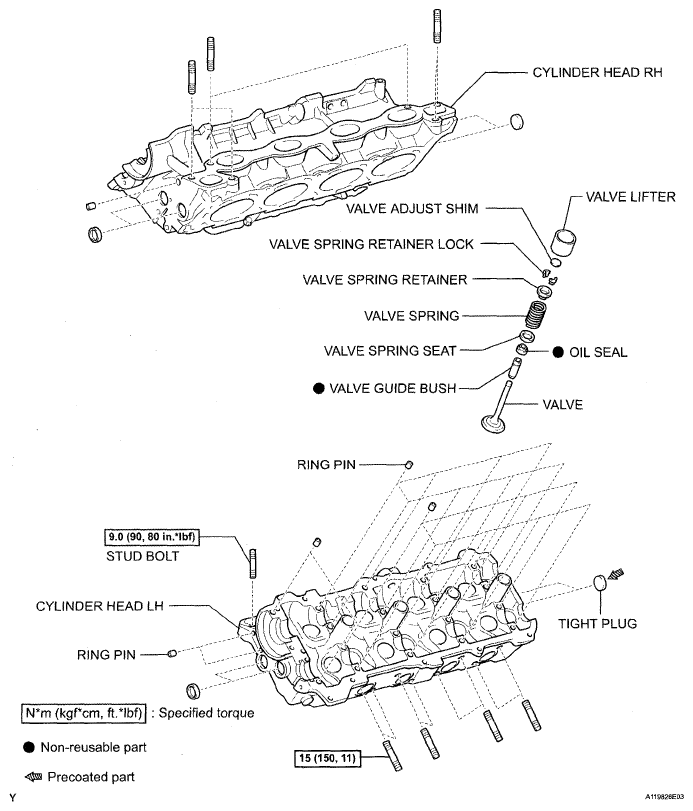 CYLINDER HEAD RH

VALVE LIFTER

VALVE ADJUST SHIM

VALVE SPRING RETAINER LOCK

VALVE SPRING RETAINER

VALVE SPRING

VALVE SPRING SEAT

● OIL SEAL

● VALVE GUIDE BUSH

VALVE

RING PIN

9.0 (90, 80 in.*lbf)

STUD BOLT

CYLINDER HEAD LH

TIGHT PLUG

RING PIN

N*m (kgf*cm, ft.*lbf) : Specified torque

● Non-reusable part

Precoated part

15 (150, 11)

Y

A119828E03