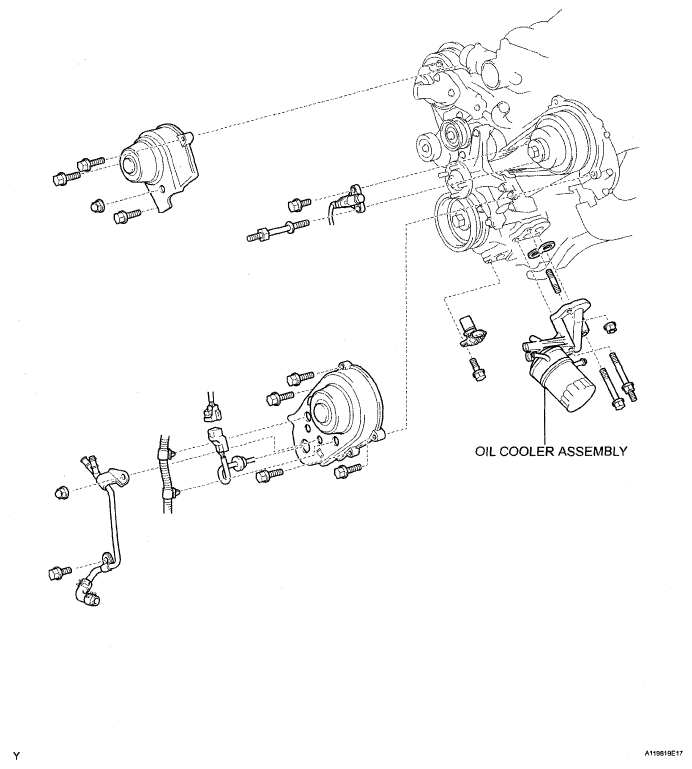 OIL COOLER ASSEMBLY

Y

A119619E17