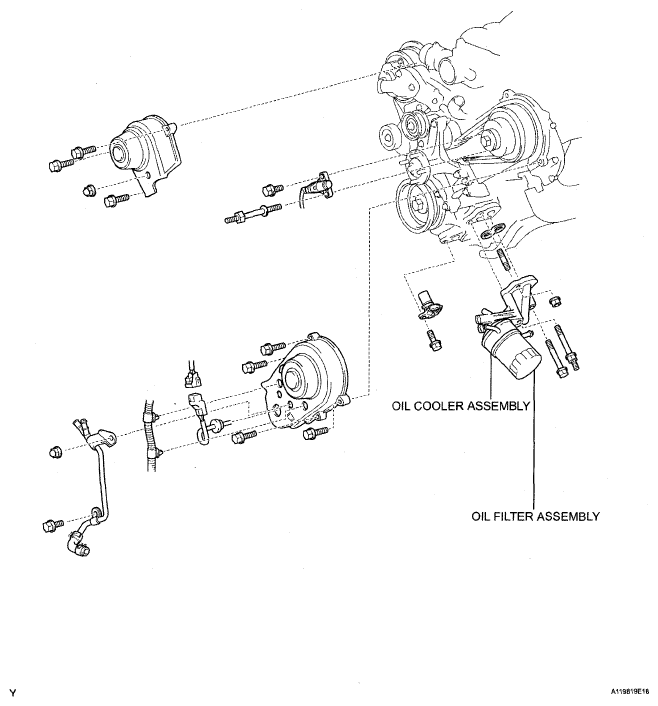 OIL COOLER ASSEMBLY

OIL FILTER ASSEMBLY

Y

A119819E16