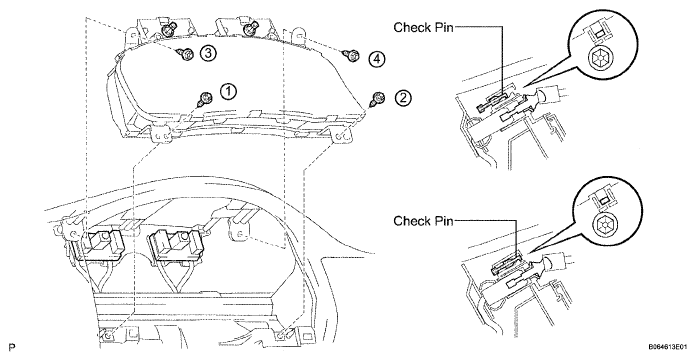 3
4
1
2
Check Pin
Check Pin
P
B064613E01