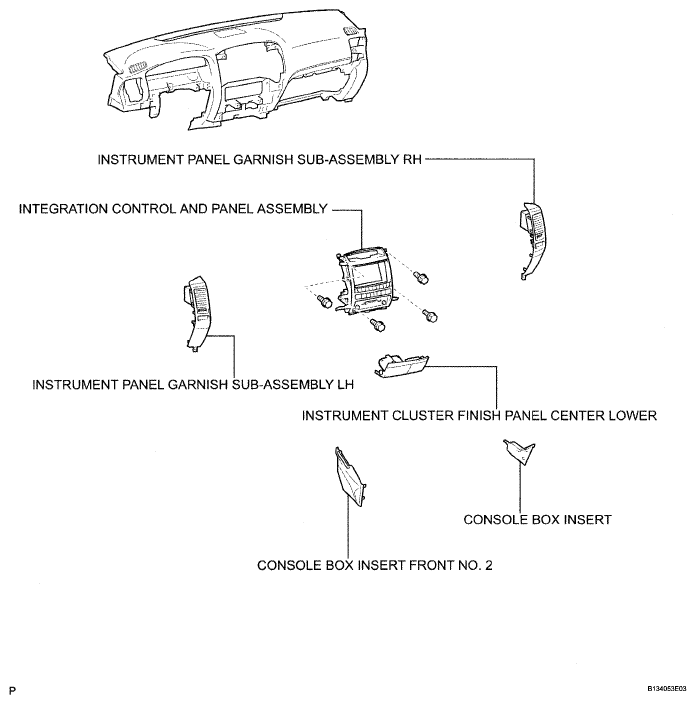 INSTRUMENT PANEL GARNISH SUB-ASSEMBLY RH

INTEGRATION CONTROL AND PANEL ASSEMBLY

INSTRUMENT PANEL GARNISH SUB-ASSEMBLY LH

INSTRUMENT CLUSTER FINISH PANEL CENTER LOWER

CONSOLE BOX INSERT

CONSOLE BOX INSERT FRONT NO. 2

P

B134053E03