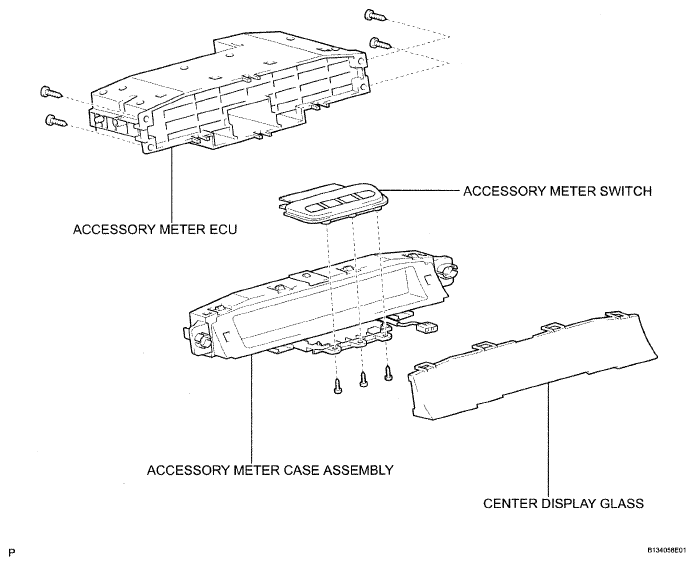 ACCESSORY METER SWITCH

ACCESSORY METER ECU

ACCESSORY METER CASE ASSEMBLY

CENTER DISPLAY GLASS

P

B134058E01