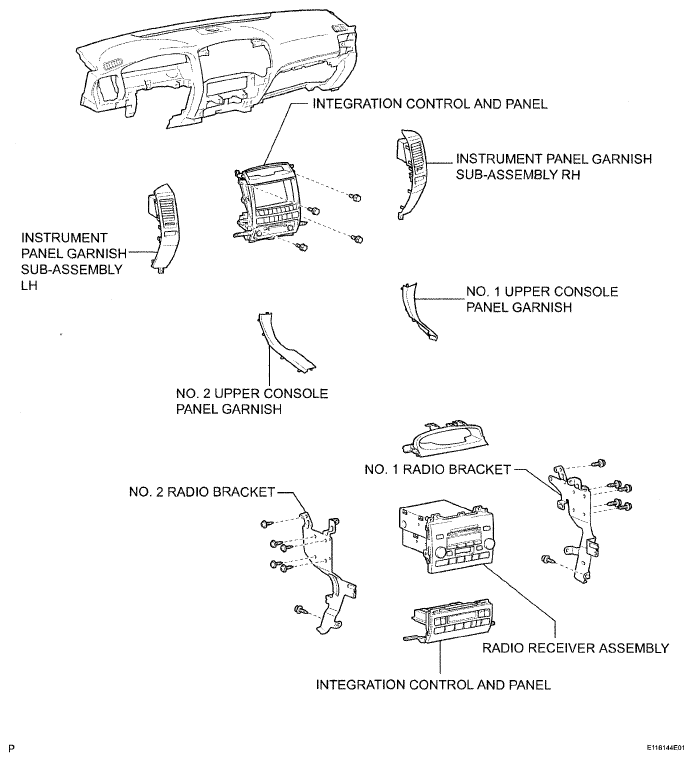 INTEGRATION CONTROL AND PANEL

INSTRUMENT PANEL GARNISH SUB-ASSEMBLY RH

INSTRUMENT PANEL GARNISH SUB-ASSEMBLY LH

NO. 1 UPPER CONSOLE PANEL GARNISH

NO. 2 UPPER CONSOLE PANEL GARNISH

NO. 1 RADIO BRACKET

NO. 2 RADIO BRACKET

RADIO RECEIVER ASSEMBLY

INTEGRATION CONTROL AND PANEL

P

E118144E01