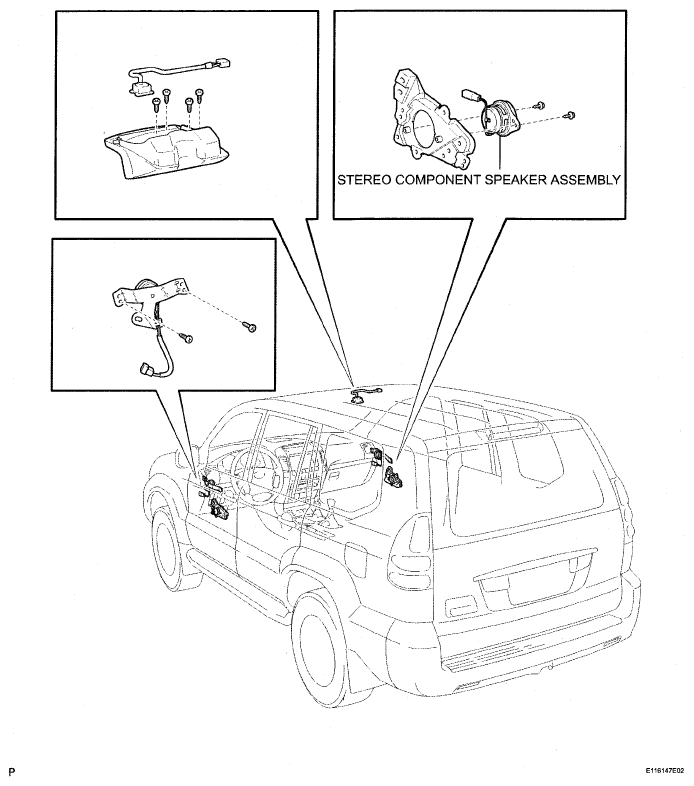 STEREO COMPONENT SPEAKER ASSEMBLY

P

E116147E02