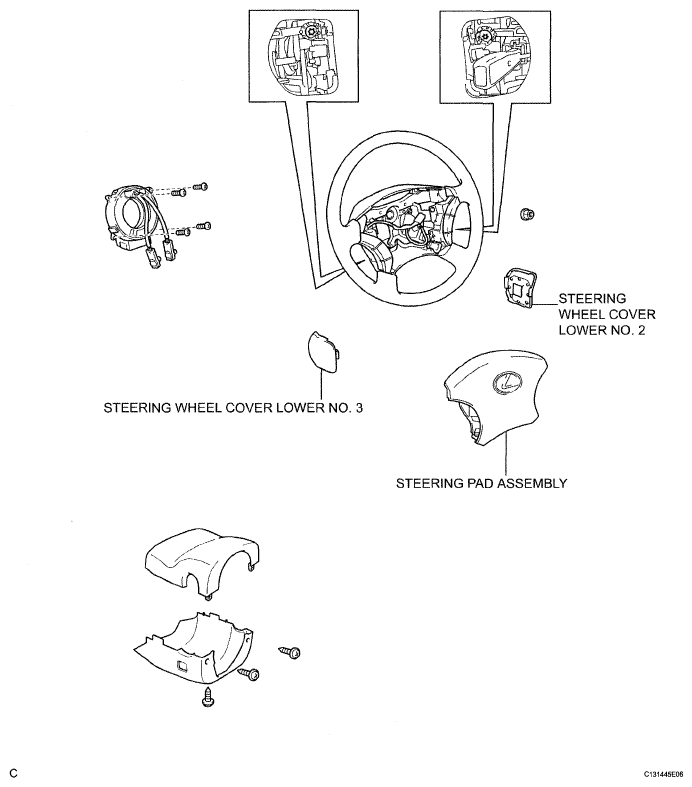 STEERING WHEEL COVER LOWER NO. 2

STEERING WHEEL COVER LOWER NO. 3

STEERING PAD ASSEMBLY

C

C131445E06