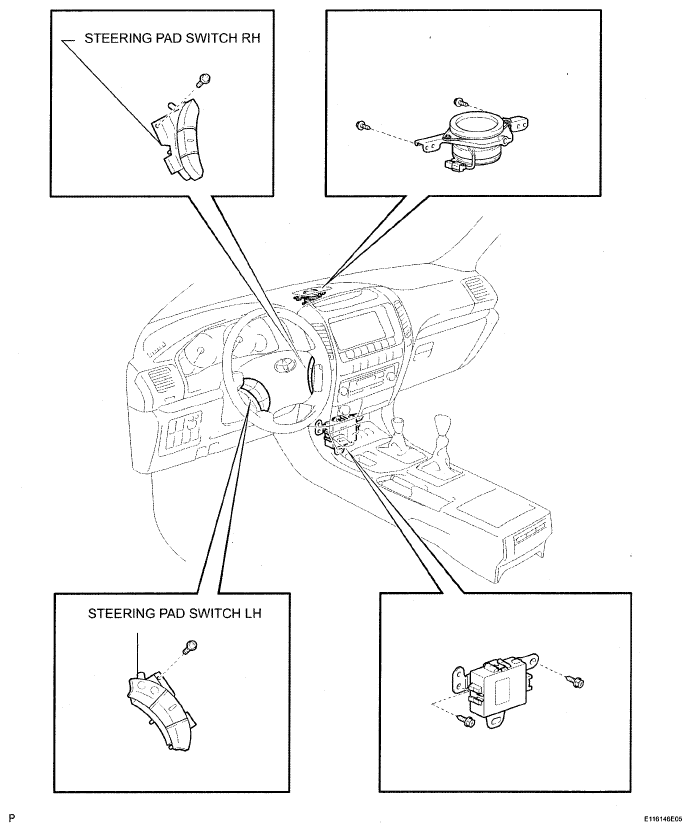 STEERING PAD SWITCH RH

STEERING PAD SWITCH LH

P

E116146E05