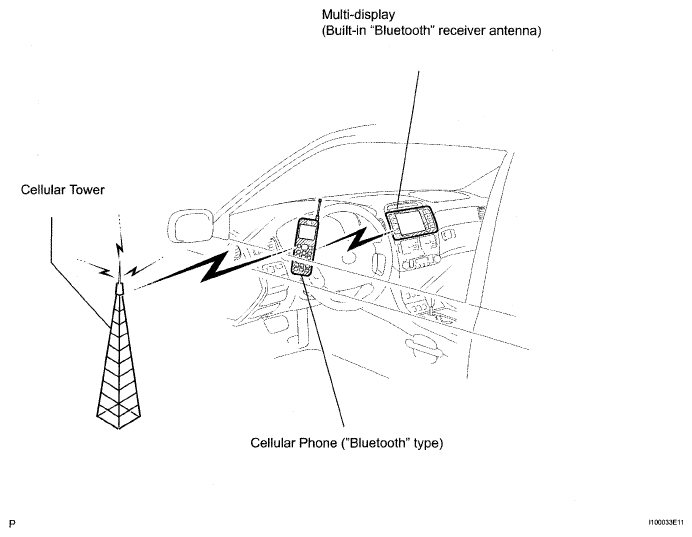 Multi-display
(Built-in "Bluetooth" receiver antenna)

Cellular Tower

Cellular Phone ("Bluetooth" type)

P

I100033E11