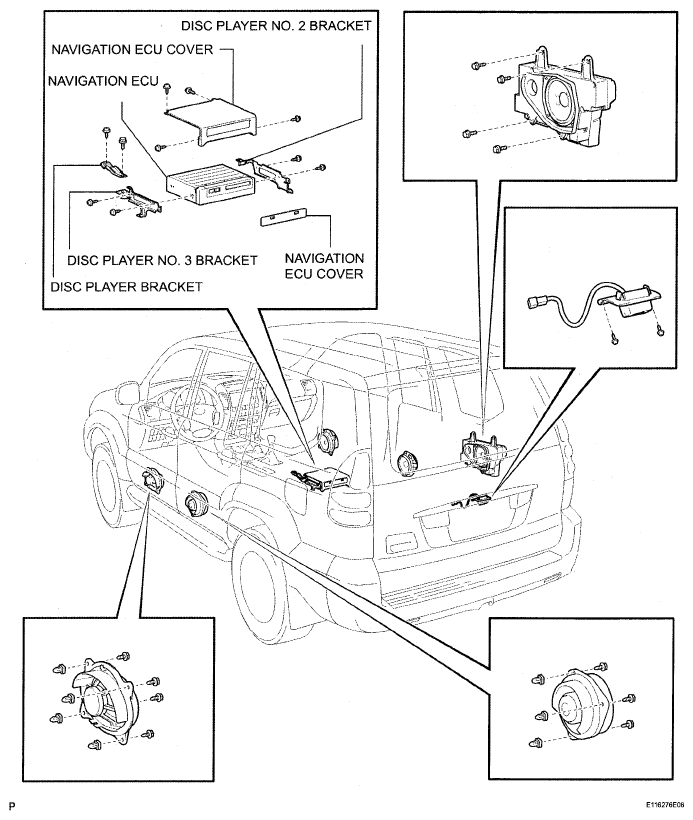 DISC PLAYER NO. 2 BRACKET

NAVIGATION ECU COVER

NAVIGATION ECU

DISC PLAYER NO. 3 BRACKET

NAVIGATION ECU COVER

DISC PLAYER BRACKET

P

E116276E06