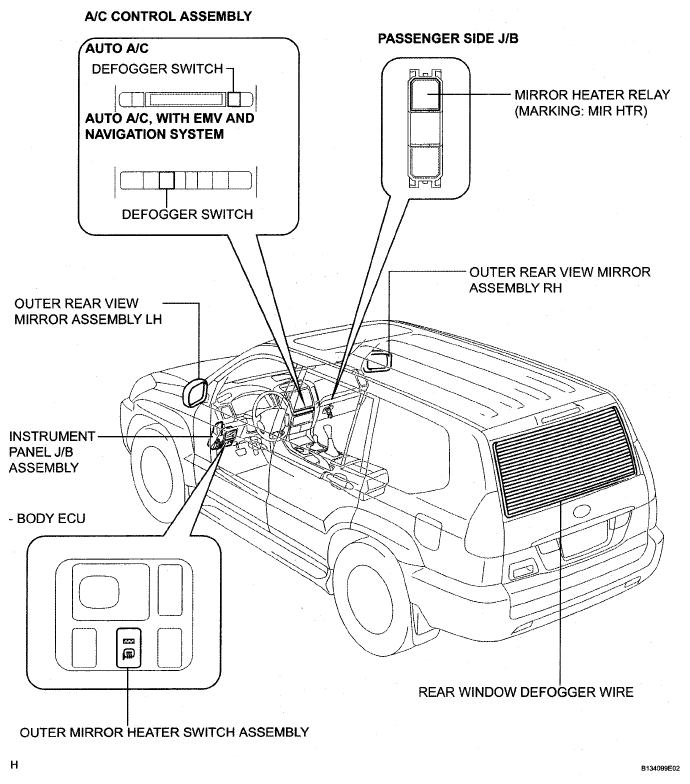 A/C CONTROL ASSEMBLY

AUTO A/C

DEFOGGER SWITCH

AUTO A/C, WITH EMV AND NAVIGATION SYSTEM

DEFOGGER SWITCH

PASSENGER SIDE J/B

MIRROR HEATER RELAY (MARKING: MIR HTR)

OUTER REAR VIEW MIRROR ASSEMBLY RH

OUTER REAR VIEW MIRROR ASSEMBLY LH

INSTRUMENT PANEL J/B ASSEMBLY

- BODY ECU

REAR WINDOW DEFOGGER WIRE

OUTER MIRROR HEATER SWITCH ASSEMBLY

H

B134099E02