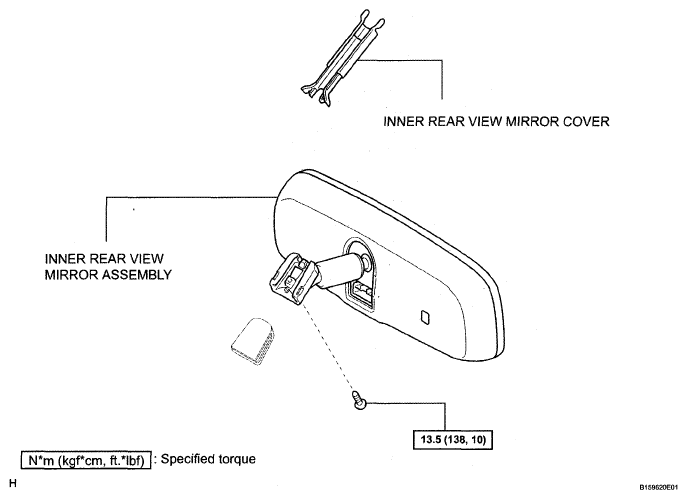 INNER REAR VIEW MIRROR COVER

INNER REAR VIEW MIRROR ASSEMBLY

13.5 (138, 10)

N*m (kgf*cm, ft.*lbf) : Specified torque

H

B159620E01