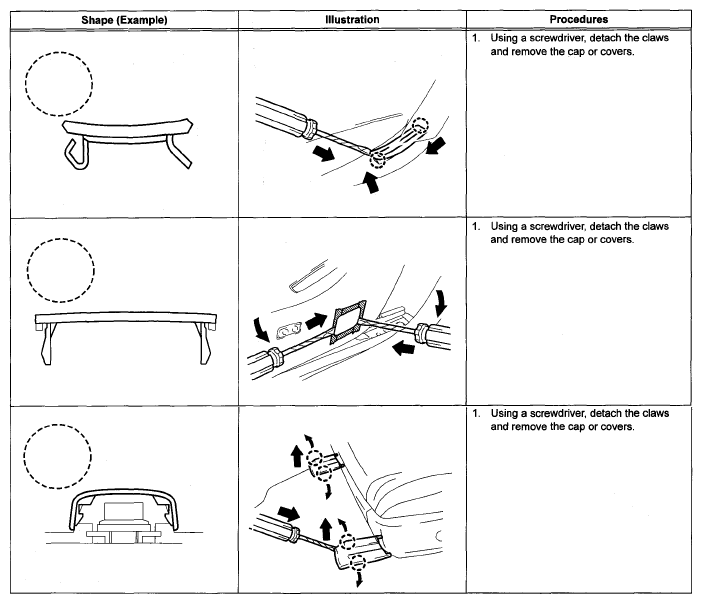 | Shape (Example) | Illustration | Procedures |
|---|---|---|
| | | 1. Using a screwdriver, detach the claws and remove the cap or covers. |
| | | 1. Using a screwdriver, detach the claws and remove the cap or covers. |
| | | 1. Using a screwdriver, detach the claws and remove the cap or covers. |