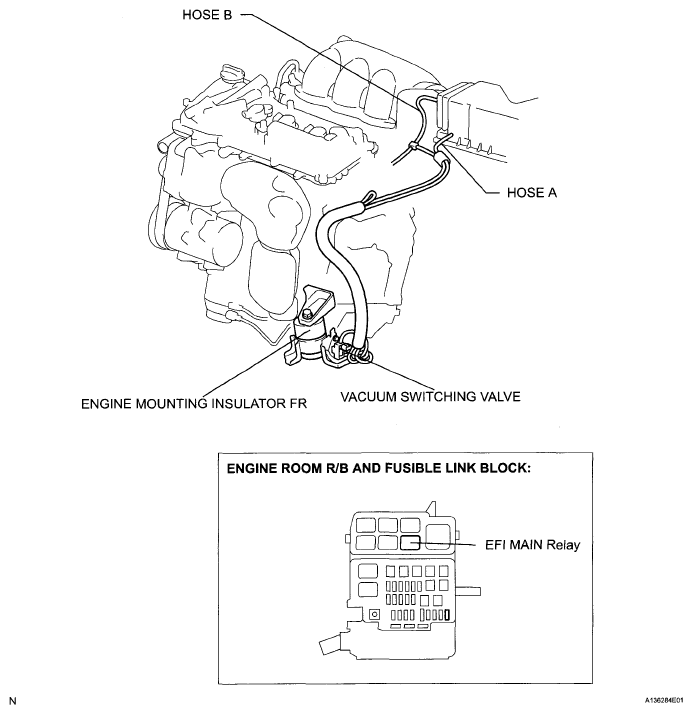 HOSE B

HOSE A

ENGINE MOUNTING INSULATOR FR

VACUUM SWITCHING VALVE

ENGINE ROOM R/B AND FUSIBLE LINK BLOCK:

EFI MAIN Relay

N

A136284E01