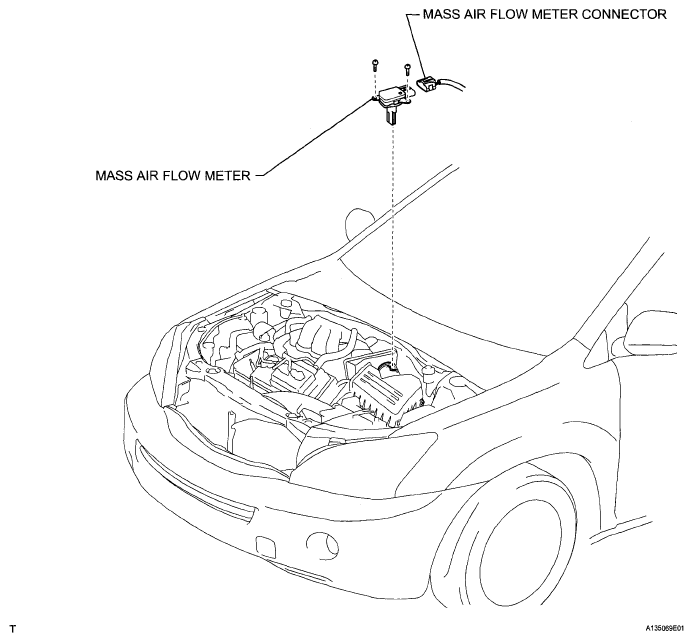 MASS AIR FLOW METER CONNECTOR

MASS AIR FLOW METER

T

A135069E01