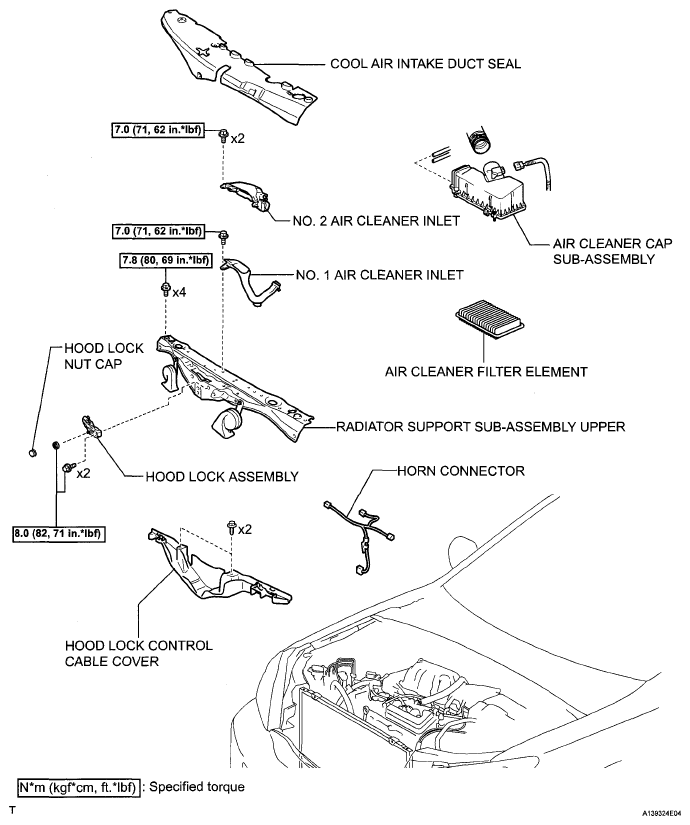 COOL AIR INTAKE DUCT SEAL

7.0 (71, 62 in.*lbf)

x2

NO. 2 AIR CLEANER INLET

AIR CLEANER CAP SUB-ASSEMBLY

7.0 (71, 62 in.*lbf)

7.8 (80, 69 in.*lbf)

NO. 1 AIR CLEANER INLET

x4

AIR CLEANER FILTER ELEMENT

HOOD LOCK NUT CAP

RADIATOR SUPPORT SUB-ASSEMBLY UPPER

x2

HOOD LOCK ASSEMBLY

HORN CONNECTOR

8.0 (82, 71 in.*lbf)

x2

HOOD LOCK CONTROL CABLE COVER

N*m (kgf*cm, ft.*lbf) : Specified torque

T

A139324E04